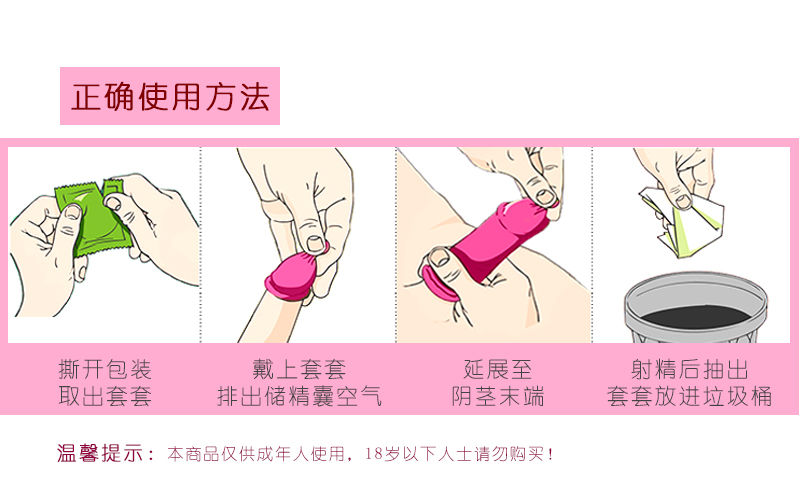 正确使用方法

撕开包装
取出套套

戴上套套
排出储精囊空气

延展至
阴茎末端

射精后抽出
套套放进垃圾桶

温馨提示：本商品仅供成年人使用，18岁以下人士请勿购买！