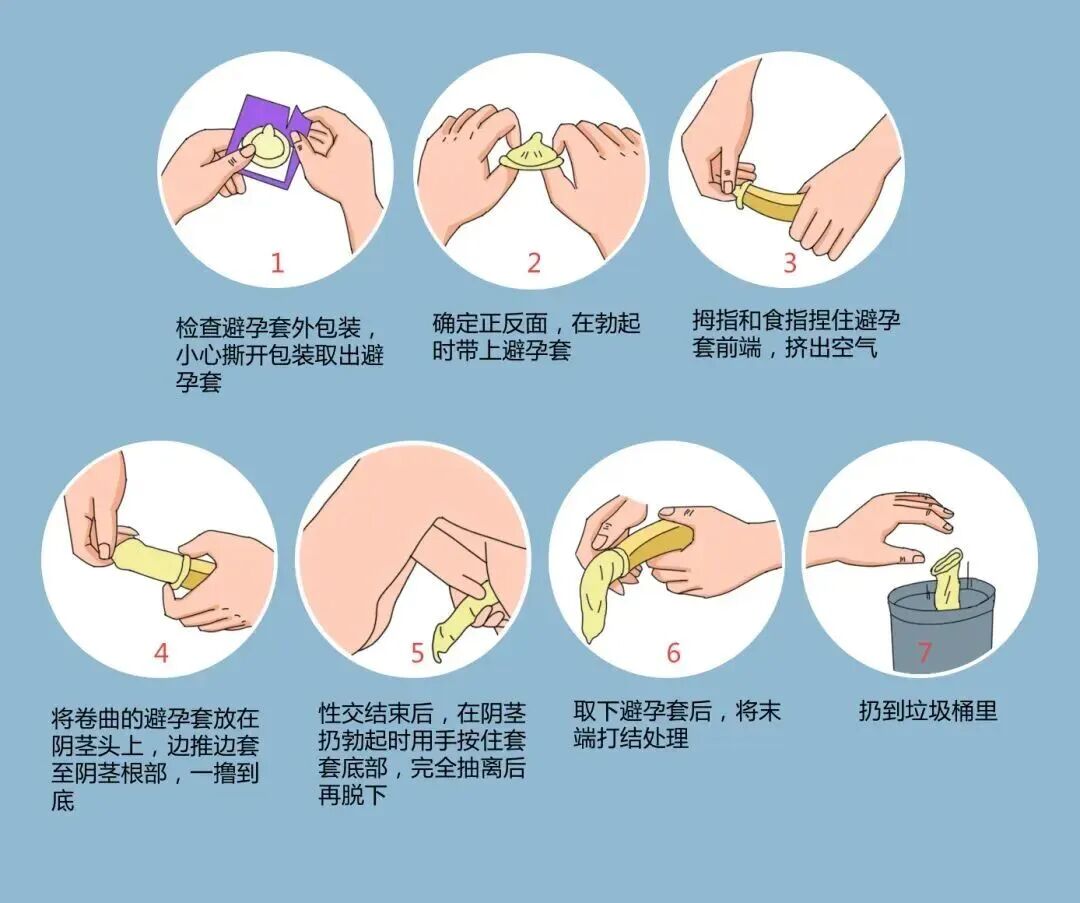 1

检查避孕套外包装，小心撕开包装取出避孕套

2

确定正反面，在勃起时带上避孕套

3

拇指和食指捏住避孕套前端，挤出空气

4

将卷曲的避孕套放在阴茎头上，边推边套至阴茎根部，一撸到底

5

性交结束后，在阴茎扔勃起时用手按住套套底部，完全抽离后再脱下

6

取下避孕套后，将末端打结处理

7

扔到垃圾桶里